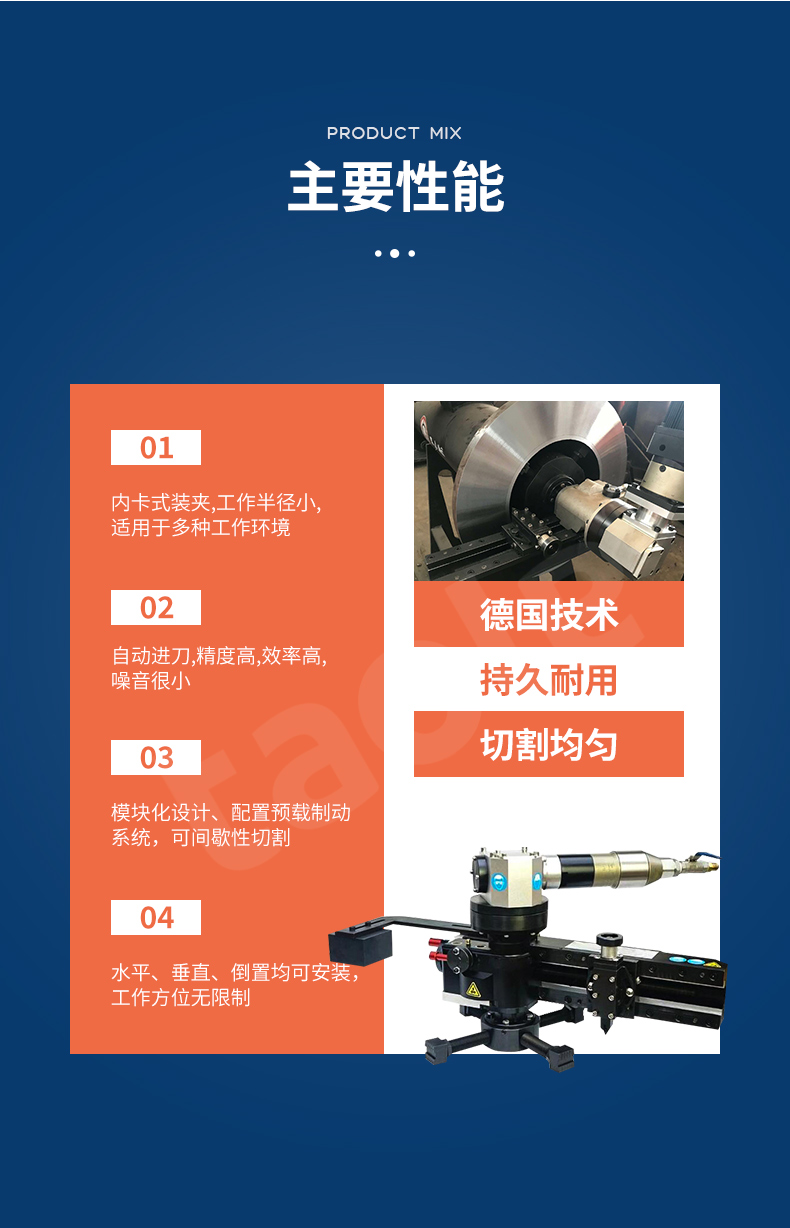 PRODUCT MIX

主要性能

01

内卡式装夹,工作半径小,适用于多种工作环境

02

自动进刀,精度高,效率高,噪音很小

03

模块化设计、配置预载制动系统，可间歇性切割

04

水平、垂直、倒置均可安装，工作方位无限制

德国技术

持久耐用

切割均匀