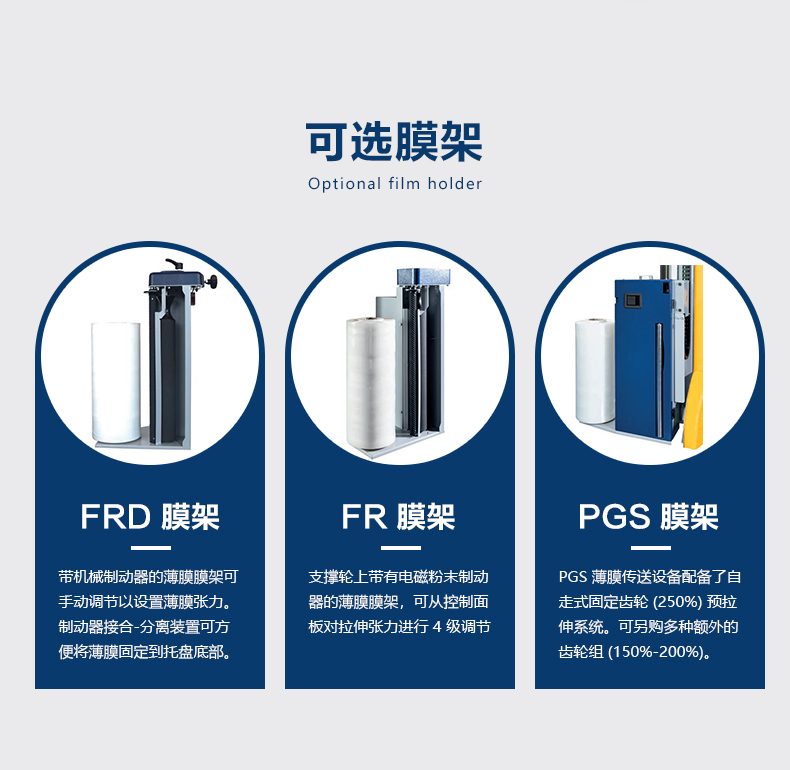 可选膜架

Optional film holder

FRD 膜架

带机械制动器的薄膜膜架可手动调节以设置薄膜张力。制动器接合-分离装置可方便将薄膜固定到托盘底部。

FR 膜架

支撑轮上带有电磁粉末制动器的薄膜膜架，可从控制面板对拉伸张力进行 4 级调节

PGS 膜架

PGS 薄膜传送设备配备了自走式固定齿轮 (250%) 预拉伸系统。可另购多种额外的齿轮组 (150%-200%)。