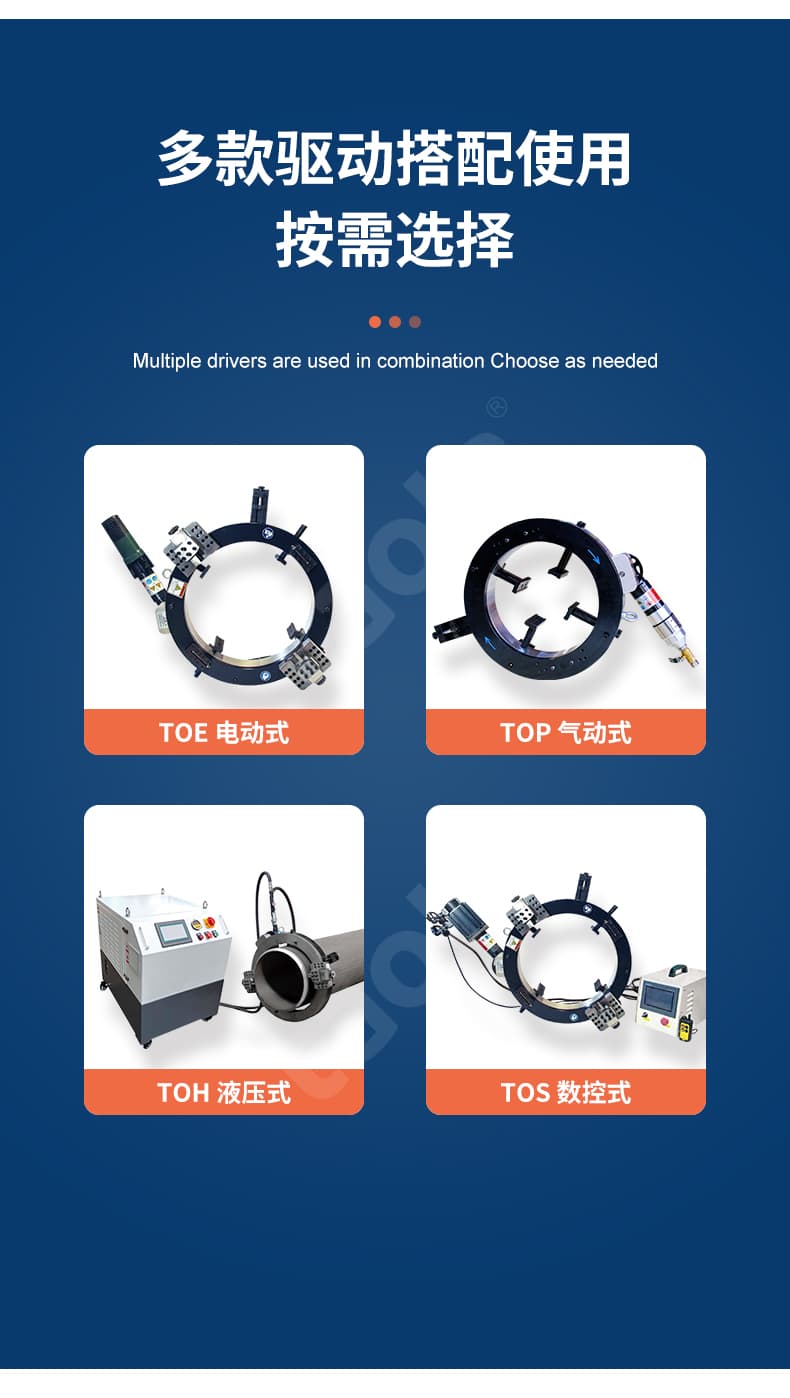 多款驱动搭配使用
按需选择

Multiple drivers are used in combination Choose as needed

TOE 电动式

TOP 气动式

TOH 液压式

TOS 数控式